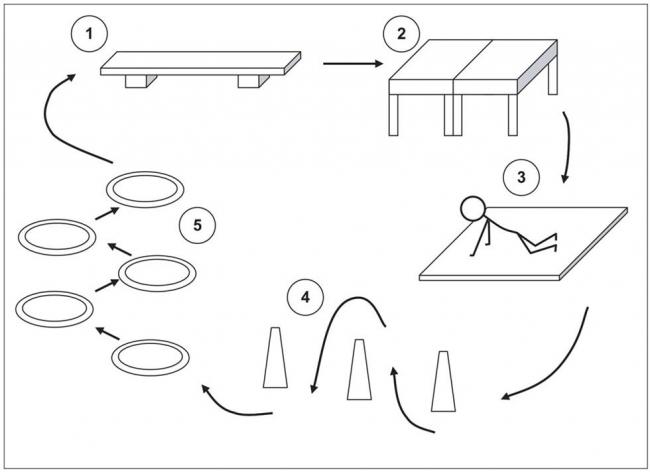 1

2

3

4

5