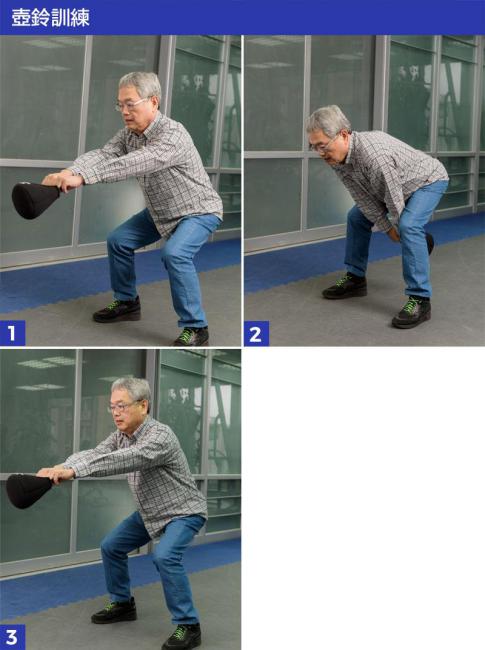 壺鈴訓練

1

2

3