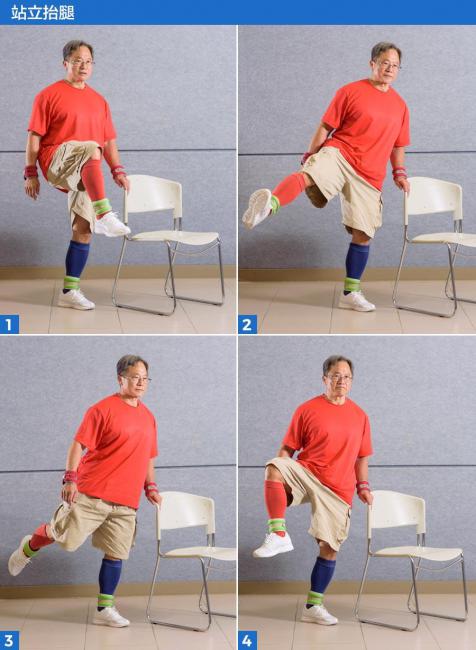 站立抬腿

1

2

3

4