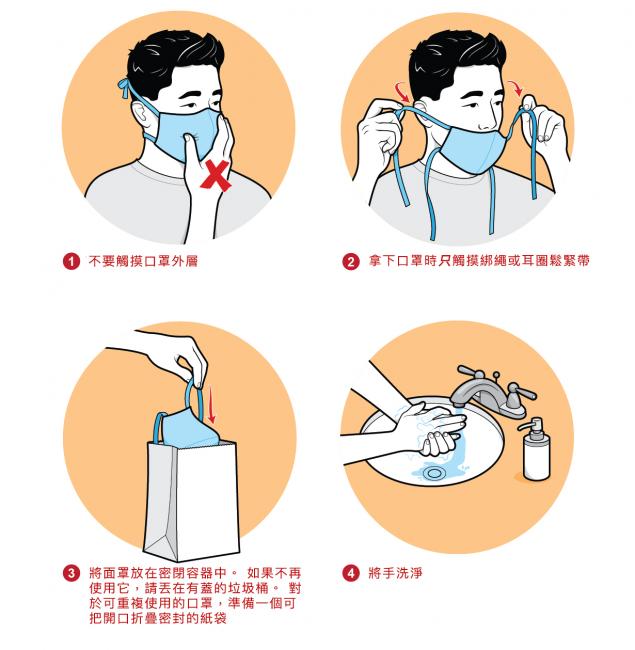 1 不要觸摸口罩外層

2 拿下口罩時只觸摸綁繩或耳圈鬆緊帶

3 將面罩放在密閉容器中。 如果不再使用它，請丟在有蓋的垃圾桶。 對於可重複使用的口罩，準備一個可把開口折疊密封的紙袋

4 將手洗淨